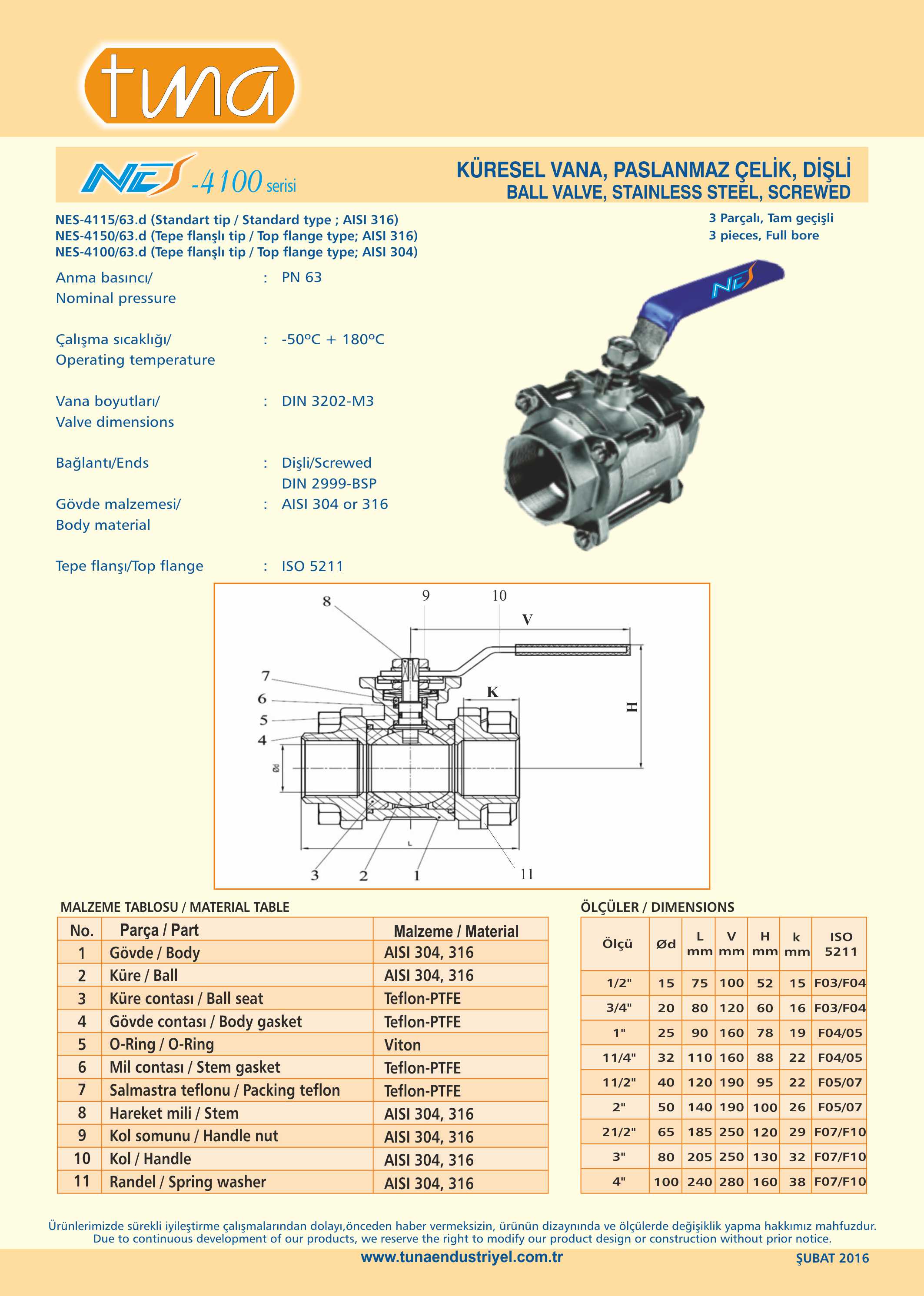 tuna

NES -4100 serisi

KÜRESEL VANA, PASLANMAZ ÇELİK, DİŞLİ
BALL VALVE, STAINLESS STEEL, SCREWED

NES-4115/63.d (Standart tip / Standard type ; AISI 316)
NES-4150/63.d (Tepe flanşlı tip / Top flange type; AISI 316)
NES-4100/63.d (Tepe flanşlı tip / Top flange type; AISI 304)

3 Parçalı, Tam geçişli
3 pieces, Full bore

Anma basıncı/ Nominal pressure : PN 63

Çalışma sıcaklığı/ Operating temperature : -50ºC + 180ºC

Vana boyutları/ Valve dimensions : DIN 3202-M3

Bağlantı/Ends : Dişli/Screwed DIN 2999-BSP

Gövde malzemesi/ Body material : AISI 304 or 316

Tepe flanşı/Top flange : ISO 5211

NES

8 9 10 V 7 6 5 4 K H Ød L 3 2 1 11

MALZEME TABLOSU / MATERIAL TABLE

| No. | Parça / Part | Malzeme / Material |
|---|---|---|
| 1 | Gövde / Body | AISI 304, 316 |
| 2 | Küre / Ball | AISI 304, 316 |
| 3 | Küre contası / Ball seat | Teflon-PTFE |
| 4 | Gövde contası / Body gasket | Teflon-PTFE |
| 5 | O-Ring / O-Ring | Viton |
| 6 | Mil contası / Stem gasket | Teflon-PTFE |
| 7 | Salmastra teflonu / Packing teflon | Teflon-PTFE |
| 8 | Hareket mili / Stem | AISI 304, 316 |
| 9 | Kol somunu / Handle nut | AISI 304, 316 |
| 10 | Kol / Handle | AISI 304, 316 |
| 11 | Randel / Spring washer | AISI 304, 316 |

ÖLÇÜLER / DIMENSIONS

| Ölçü | Ød | L mm | V mm | H mm | k mm | ISO 5211 |
|---|---|---|---|---|---|---|
| 1/2" | 15 | 75 | 100 | 52 | 15 | F03/F04 |
| 3/4" | 20 | 80 | 120 | 60 | 16 | F03/F04 |
| 1" | 25 | 90 | 160 | 78 | 19 | F04/05 |
| 11/4" | 32 | 110 | 160 | 88 | 22 | F04/05 |
| 11/2" | 40 | 120 | 190 | 95 | 22 | F05/07 |
| 2" | 50 | 140 | 190 | 100 | 26 | F05/07 |
| 21/2" | 65 | 185 | 250 | 120 | 29 | F07/F10 |
| 3" | 80 | 205 | 250 | 130 | 32 | F07/F10 |
| 4" | 100 | 240 | 280 | 160 | 38 | F07/F10 |

Ürünlerimizde sürekli iyileştirme çalışmalarından dolayı,önceden haber vermeksizin, ürünün dizaynında ve ölçülerde değişiklik yapma hakkımız mahfuzdur.
Due to continuous development of our products, we reserve the right to modify our product design or construction without prior notice.

www.tunaendustriyel.com.tr ŞUBAT 2016